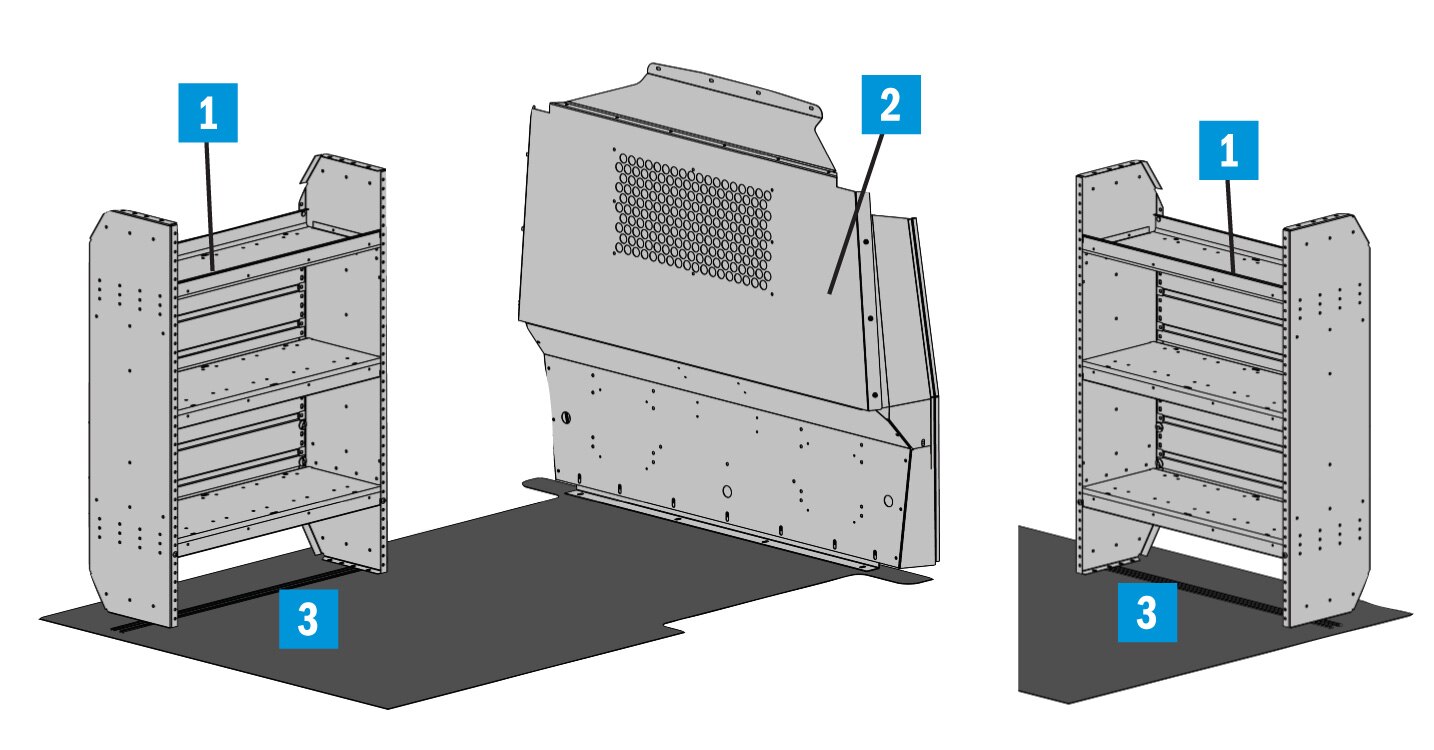 1
2
1
3
3